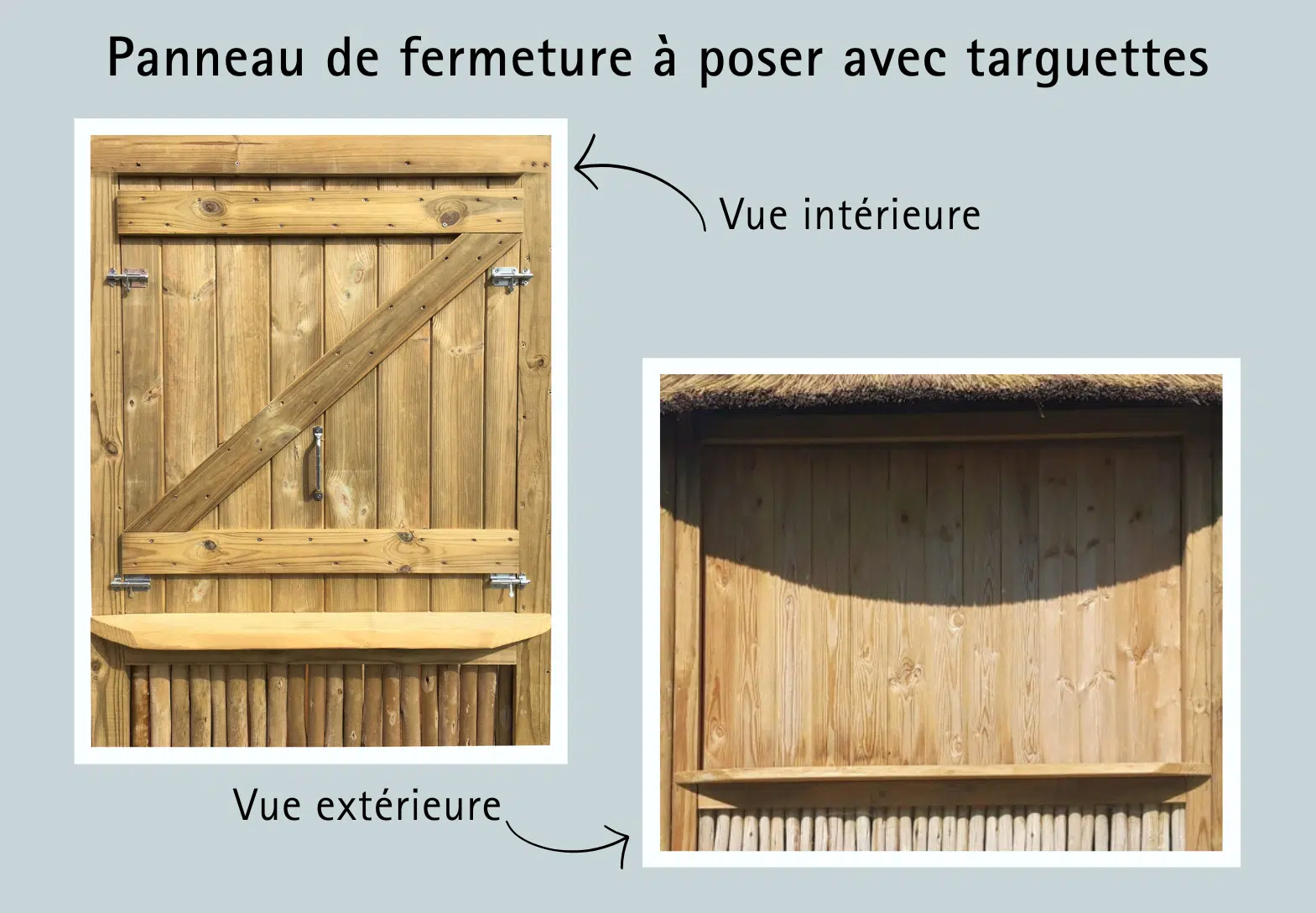 Panneau de fermeture à poser avec targuettes

Vue intérieure

Vue extérieure